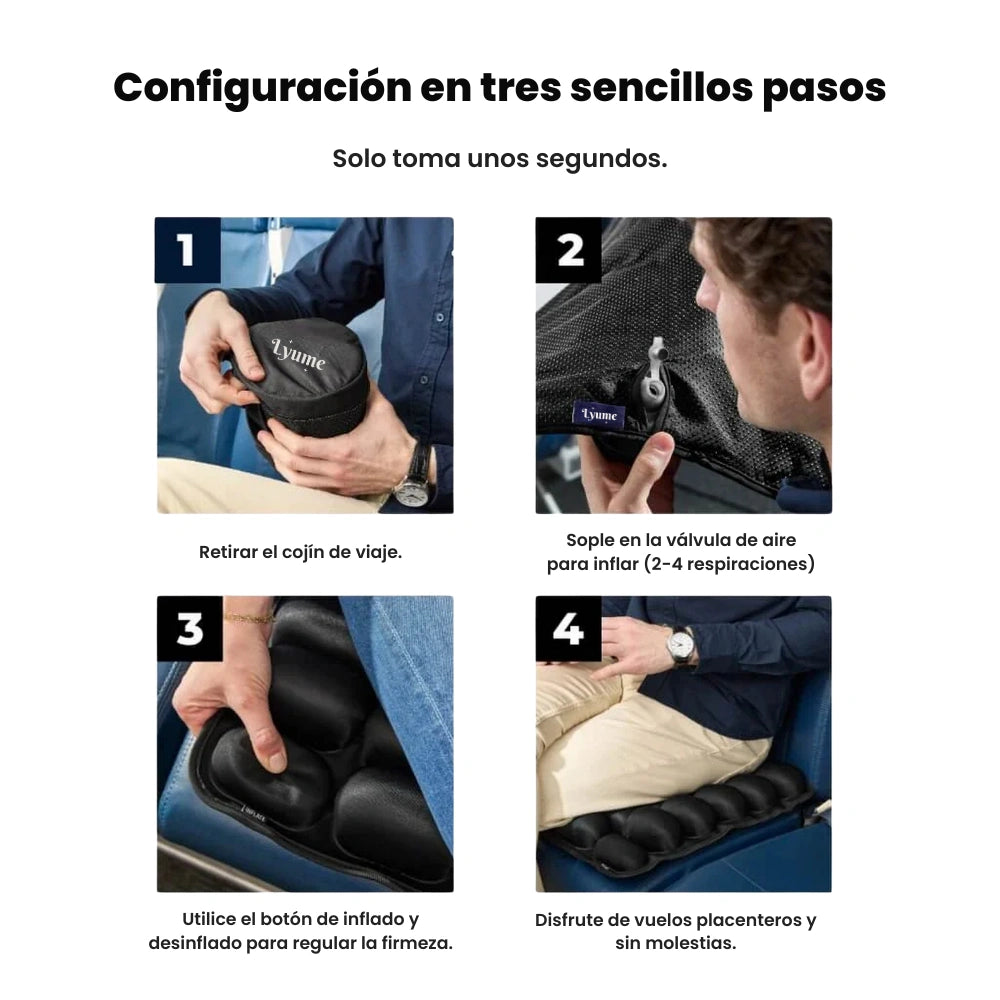 Configuración en tres sencillos pasos

Solo toma unos segundos.

1

Lyume

Retirar el cojín de viaje.

2

Lyume

Sople en la válvula de aire para inflar (2-4 respiraciones)

3

INFLATE

Utilice el botón de inflado y desinflado para regular la firmeza.

4

Disfrute de vuelos placenteros y sin molestias.